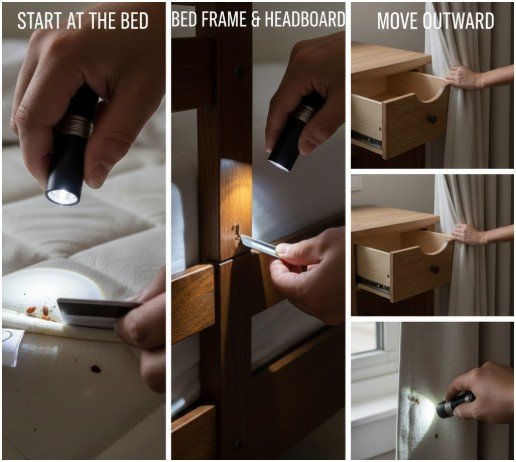 START AT THE BED

BED FRAME & HEADBOARD

MOVE OUTWARD